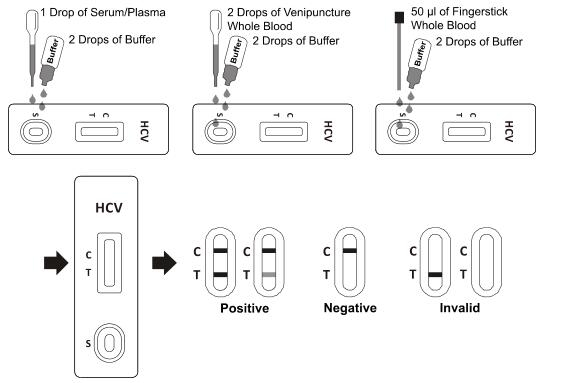 1 Drop of Serum/Plasma

Buffer

2 Drops of Buffer

S

T C

HCV

2 Drops of Venipuncture Whole Blood

Buffer

2 Drops of Buffer

S

T C

HCV

50 µl of Fingerstick Whole Blood

Buffer

2 Drops of Buffer

S

T C

HCV

HCV

C

T

S

C

T

C

T

Positive

C

T

Negative

C

T

C

T

Invalid